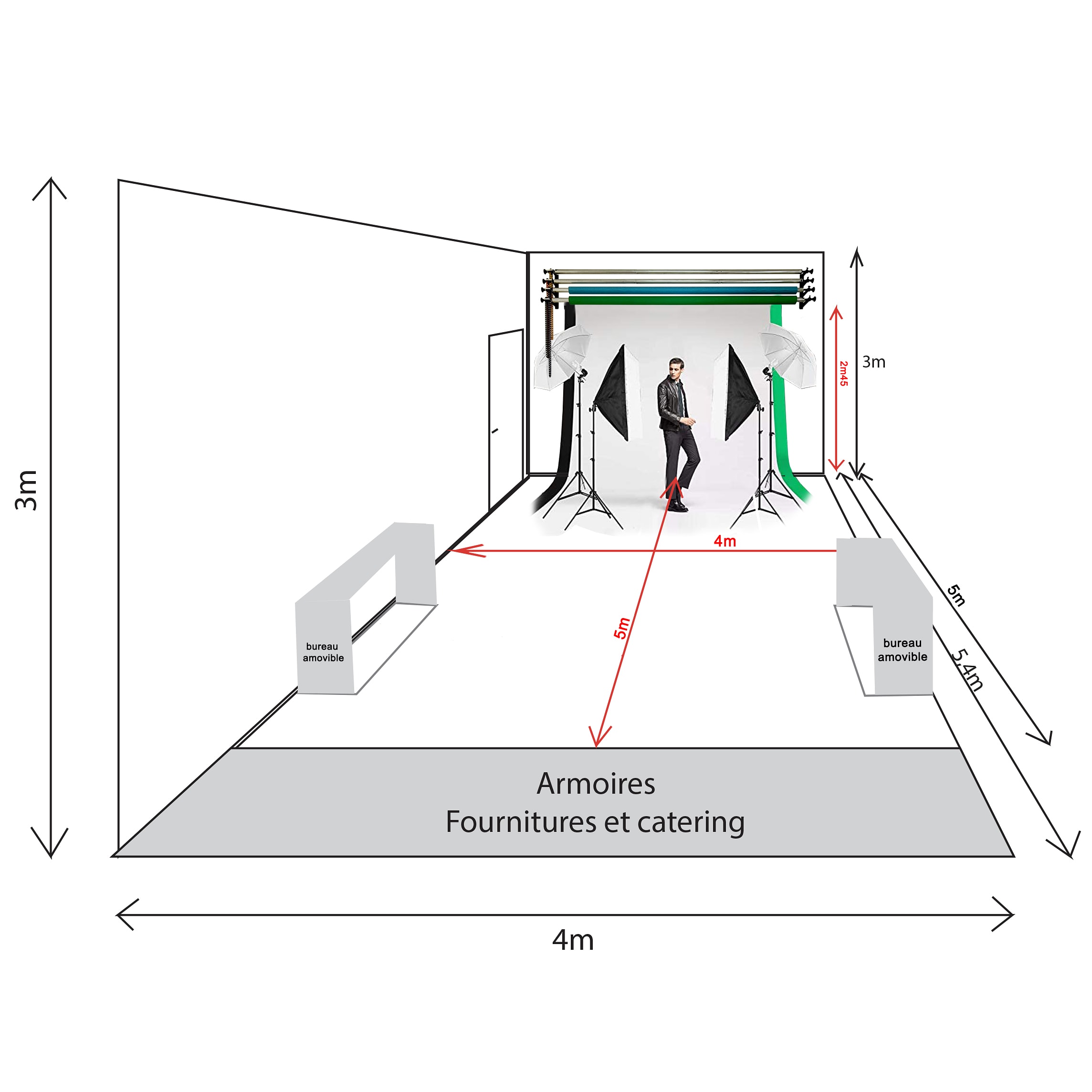 3m

2m45

3m

4m

5m

5m

5,4m

bureau amovible

bureau amovible

Armoires
Fournitures et catering

4m